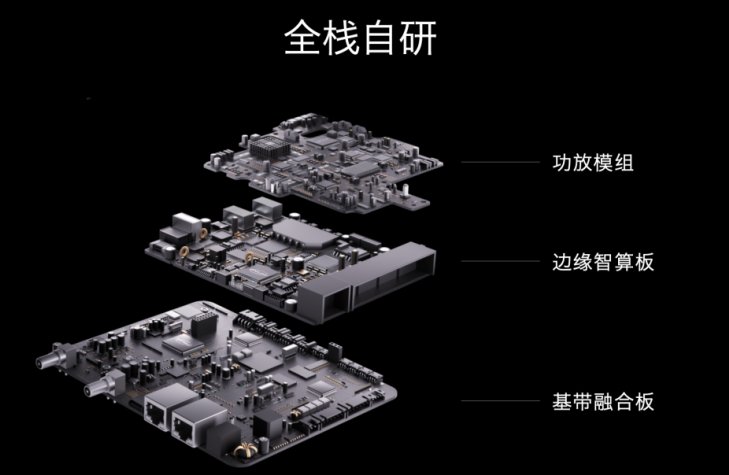 全栈自研

功放模组

边缘智算板

基带融合板